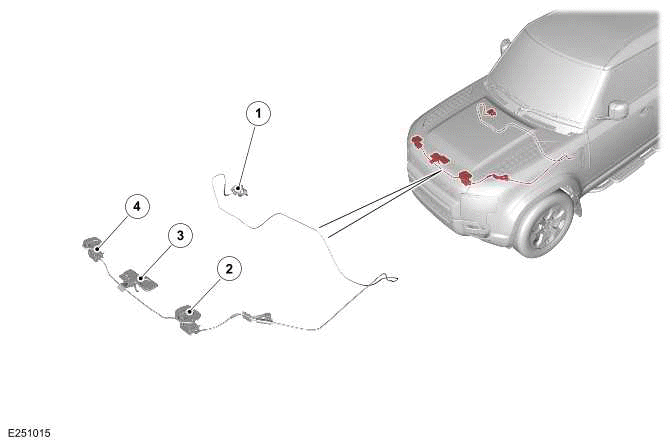 1
4
3
2
E251015